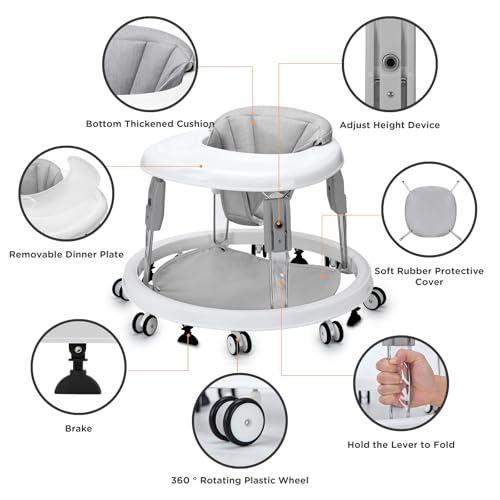 Bottom Thickened Cushion

Adjust Height Device

Removable Dinner Plate

Soft Rubber Protective Cover

Brake

Hold the Lever to Fold

360 ° Rotating Plastic Wheel