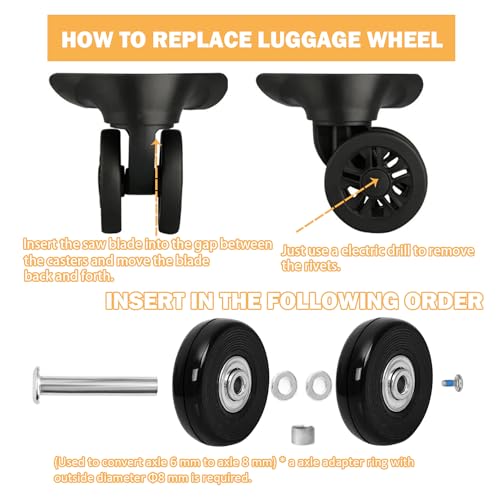 HOW TO REPLACE LUGGAGE WHEEL

Insert the saw blade into the gap between the casters and move the blade back and forth.

Just use a electric drill to remove the rivets.

INSERT IN THE FOLLOWING ORDER

(Used to convert axle 6 mm to axle 8 mm) * a axle adapter ring with outside diameter Φ8 mm is required.