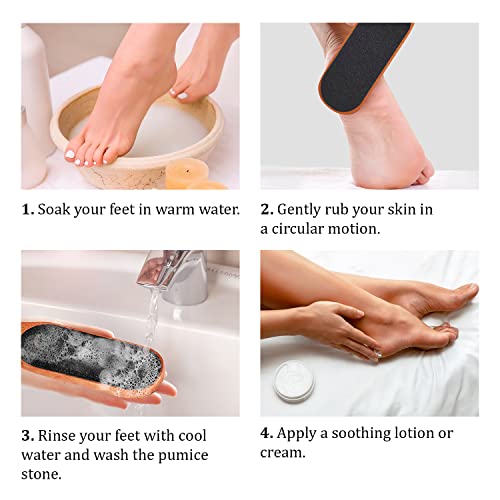 1. Soak your feet in warm water.

2. Gently rub your skin in a circular motion.

3. Rinse your feet with cool water and wash the pumice stone.

4. Apply a soothing lotion or cream.