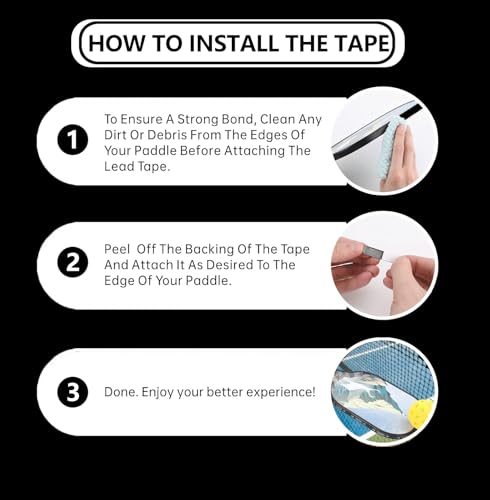 HOW TO INSTALL THE TAPE

1 To Ensure A Strong Bond, Clean Any Dirt Or Debris From The Edges Of Your Paddle Before Attaching The Lead Tape.

2 Peel Off The Backing Of The Tape And Attach It As Desired To The Edge Of Your Paddle.

3 Done. Enjoy your better experience!