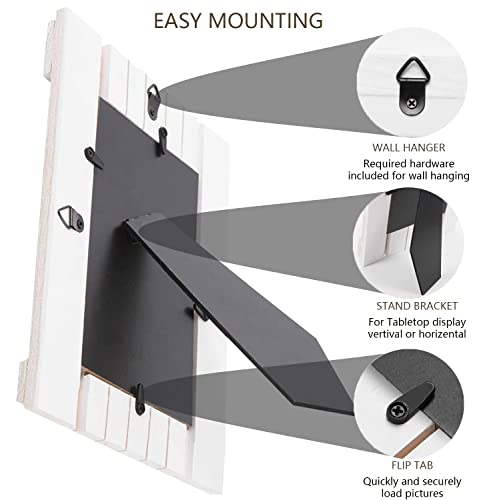 EASY MOUNTING

WALL HANGER

Required hardware included for wall hanging

STAND BRACKET

For Tabletop display vertival or horizental

FLIP TAB

Quickly and securely load pictures