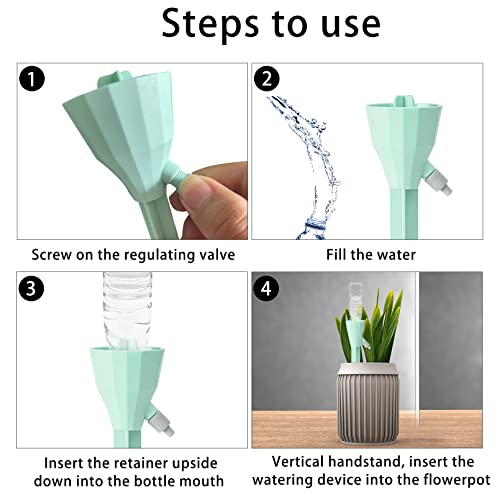 Steps to use

1

Screw on the regulating valve

2

Fill the water

3

Insert the retainer upside down into the bottle mouth

4

Vertical handstand, insert the watering device into the flowerpot