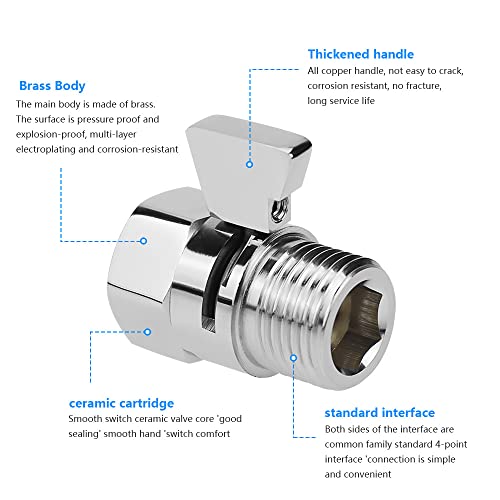 Thickened handle
All copper handle, not easy to crack, corrosion resistant, no fracture, long service life

Brass Body
The main body is made of brass. The surface is pressure proof and explosion-proof, multi-layer electroplating and corrosion-resistant

ceramic cartridge
Smooth switch ceramic valve core 'good sealing' smooth hand 'switch comfort

standard interface
Both sides of the interface are common family standard 4-point interface 'connection is simple and convenient