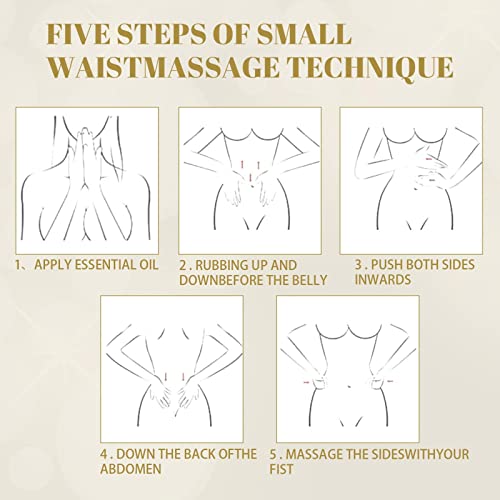 FIVE STEPS OF SMALL WAISTMASSAGE TECHNIQUE

1、APPLY ESSENTIAL OIL

2 . RUBBING UP AND DOWNBEFORE THE BELLY

3 . PUSH BOTH SIDES INWARDS

4 . DOWN THE BACK OFTHE ABDOMEN

5 . MASSAGE THE SIDESWITHYOUR FIST