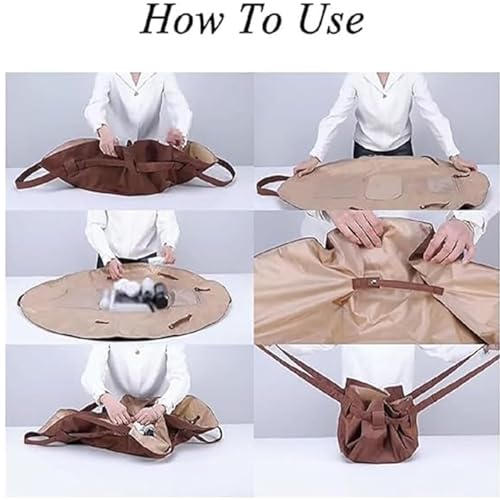 How To Use