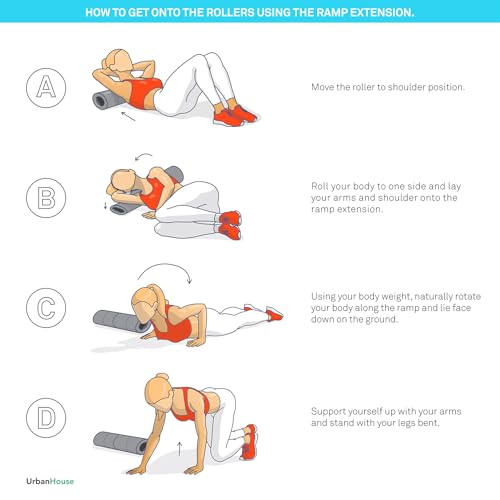 HOW TO GET ONTO THE ROLLERS USING THE RAMP EXTENSION.

A

Move the roller to shoulder position.

B

Roll your body to one side and lay your arms and shoulder onto the ramp extension.

C

Using your body weight, naturally rotate your body along the ramp and lie face down on the ground.

D

Support yourself up with your arms and stand with your legs bent.

UrbanHouse