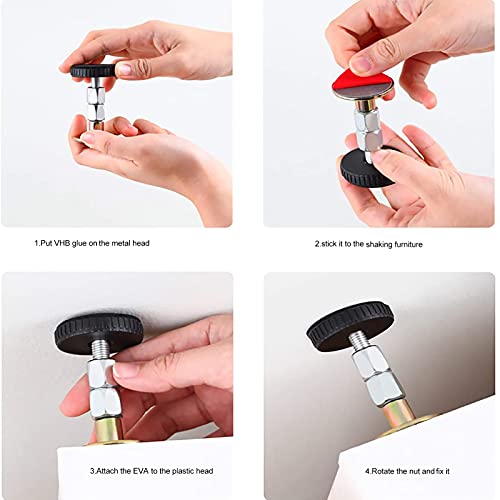 1.Put VHB glue on the metal head

2.stick it to the shaking furniture

3.Attach the EVA to the plastic head

4.Rotate the nut and fix it