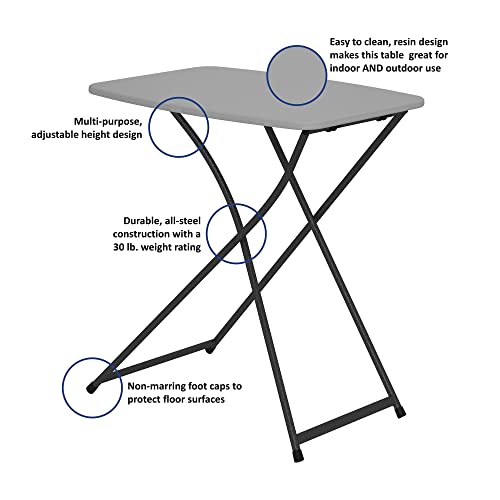 Easy to clean, resin design makes this table great for indoor AND outdoor use

Multi-purpose, adjustable height design

Durable, all-steel construction with a 30 lb. weight rating

Non-marring foot caps to protect floor surfaces