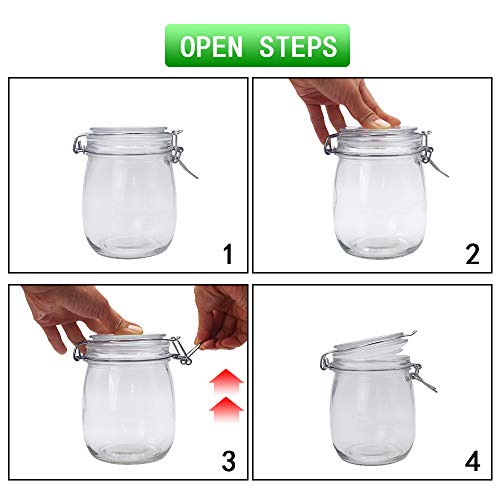 OPEN STEPS

1

2

3

4