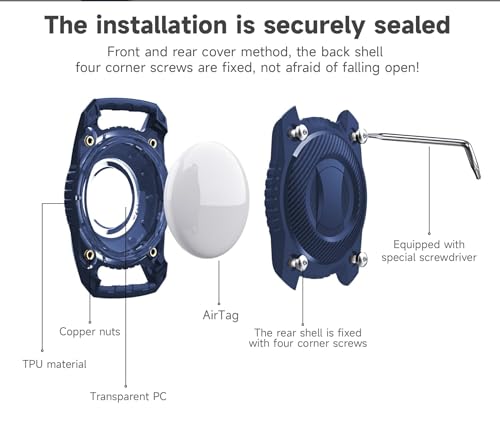 The installation is securely sealed

Front and rear cover method, the back shell four corner screws are fixed, not afraid of falling open!

Equipped with special screwdriver

AirTag

Copper nuts

The rear shell is fixed with four corner screws

TPU material

Transparent PC