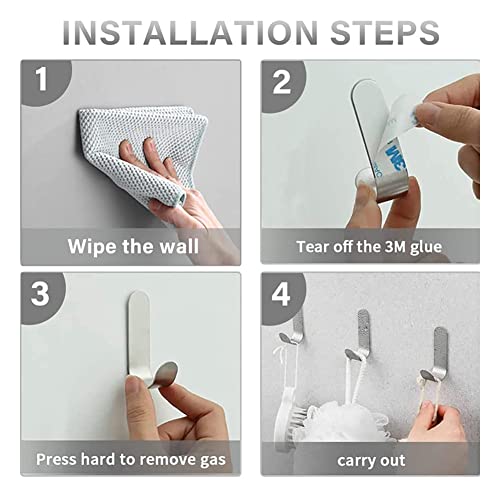 INSTALLATION STEPS

1

Wipe the wall

2

3M

Tear off the 3M glue

3

Press hard to remove gas

4

carry out