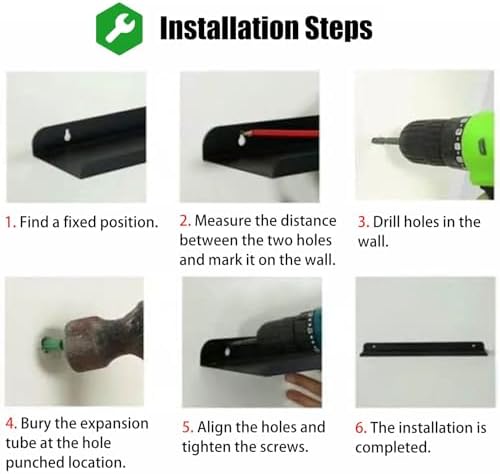 Installation Steps

1. Find a fixed position.

2. Measure the distance between the two holes and mark it on the wall.

3. Drill holes in the wall.

4. Bury the expansion tube at the hole punched location.

5. Align the holes and tighten the screws.

6. The installation is completed.