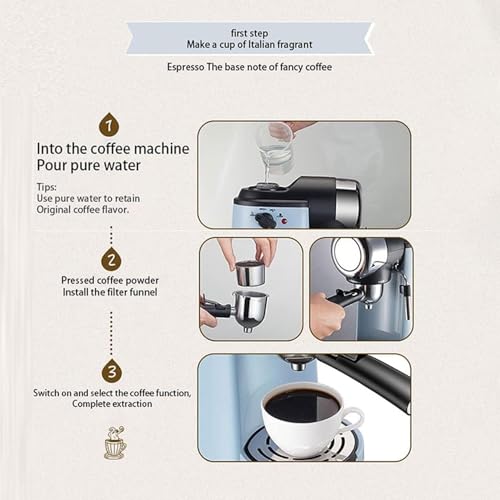 first step
Make a cup of Italian fragrant

Espresso The base note of fancy coffee

1

Into the coffee machine
Pour pure water

Tips:
Use pure water to retain
Original coffee flavor.

2

Pressed coffee powder
Install the filter funnel

3

Switch on and select the coffee function,
Complete extraction