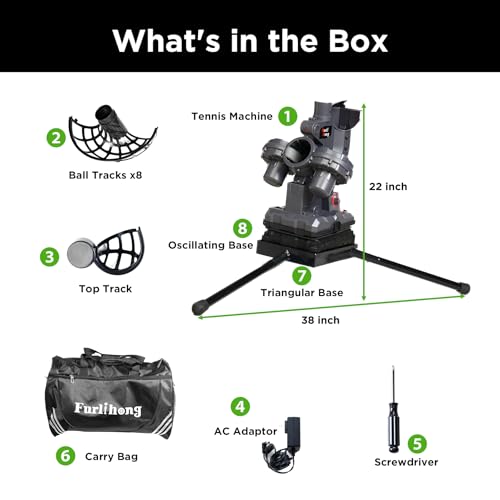 What's in the Box

Tennis Machine 1

2

Ball Tracks x8

22 inch

8
Oscillating Base

3

Top Track

7
Triangular Base

38 inch

Furlihong

6 Carry Bag

4
AC Adaptor

5
Screwdriver