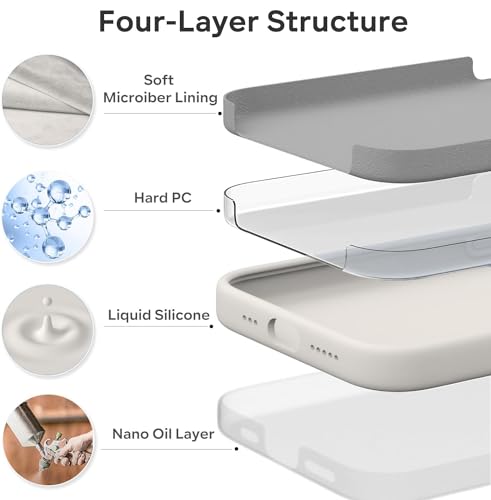 Four-Layer Structure

Soft Microiber Lining

Hard PC

Liquid Silicone

Nano Oil Layer