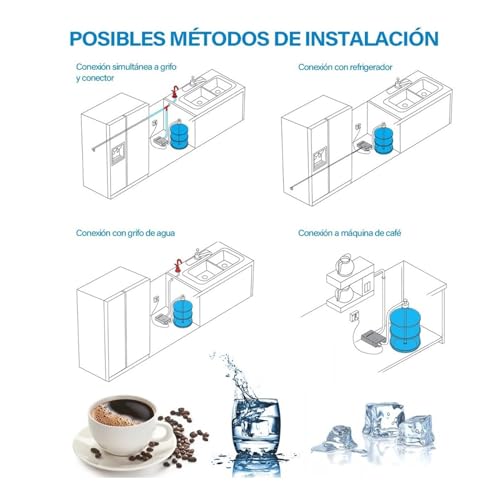 POSIBLES MÉTODOS DE INSTALACIÓN

Conexión simultánea a grifo y conector

Conexión con refrigerador

Conexión con grifo de agua

Conexión a máquina de café