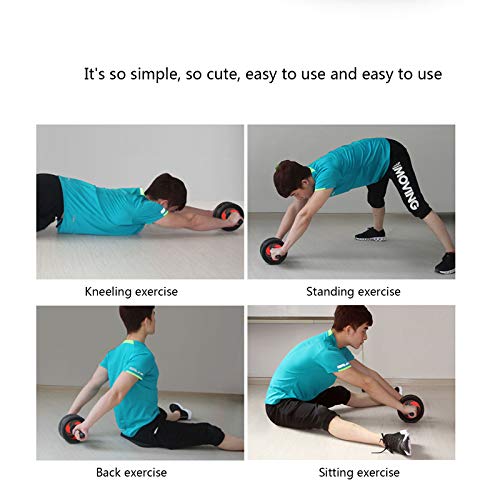 It's so simple, so cute, easy to use and easy to use

MOVING

Kneeling exercise

Standing exercise

Back exercise

Sitting exercise