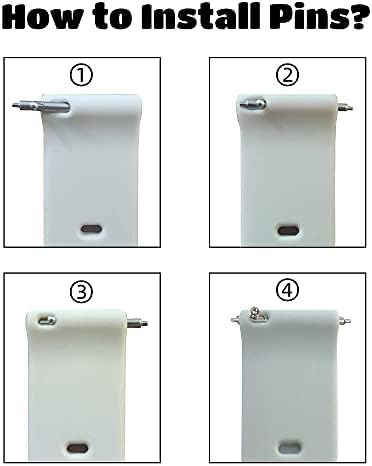 How to Install Pins?

①

②

③

④