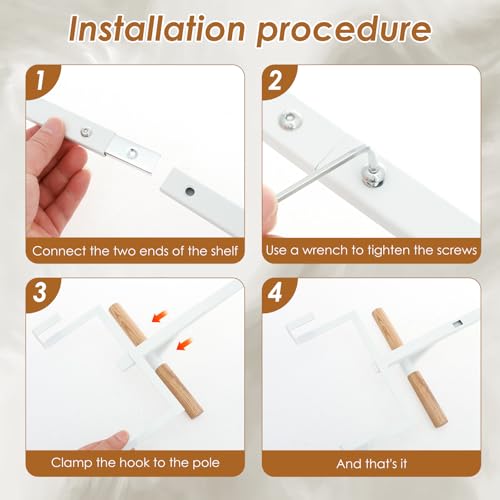 Installation procedure

1

Connect the two ends of the shelf

2

Use a wrench to tighten the screws

3

Clamp the hook to the pole

4

And that's it