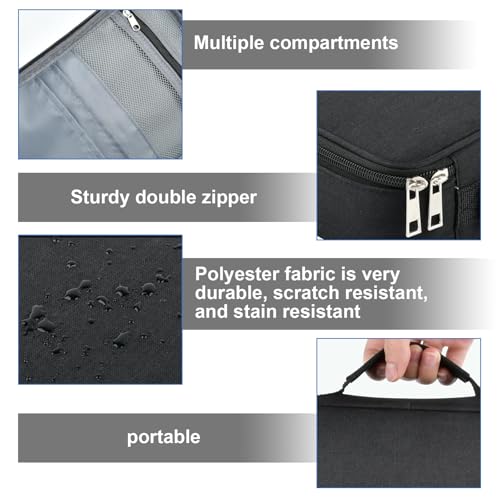 Multiple compartments

Sturdy double zipper

Polyester fabric is very durable, scratch resistant, and stain resistant

portable