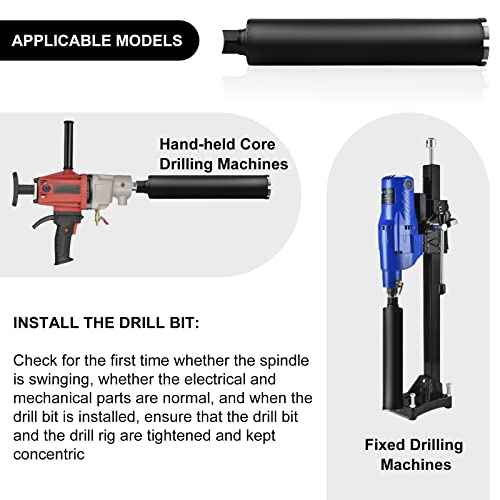 APPLICABLE MODELS

Hand-held Core Drilling Machines

INSTALL THE DRILL BIT:

Check for the first time whether the spindle is swinging, whether the electrical and mechanical parts are normal, and when the drill bit is installed, ensure that the drill bit and the drill rig are tightened and kept concentric

Fixed Drilling Machines