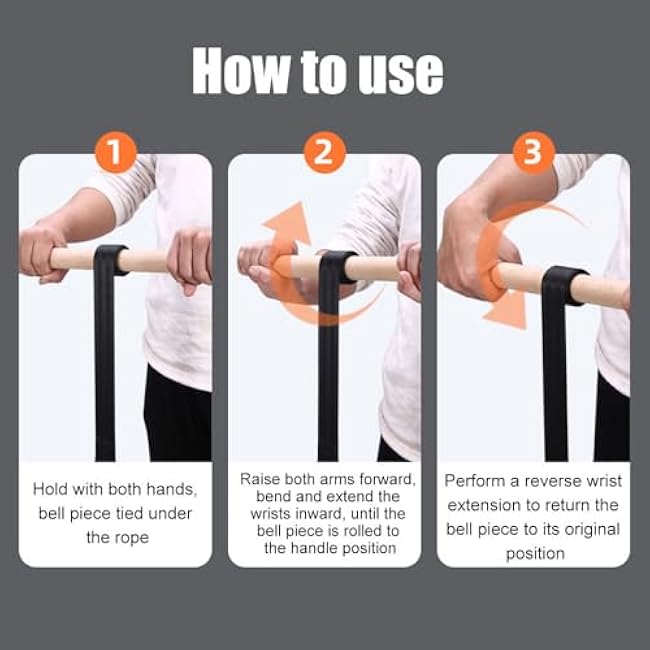 How to use

1

Hold with both hands, bell piece tied under the rope

2

Raise both arms forward, bend and extend the wrists inward, until the bell piece is rolled to the handle position

3

Perform a reverse wrist extension to return the bell piece to its original position