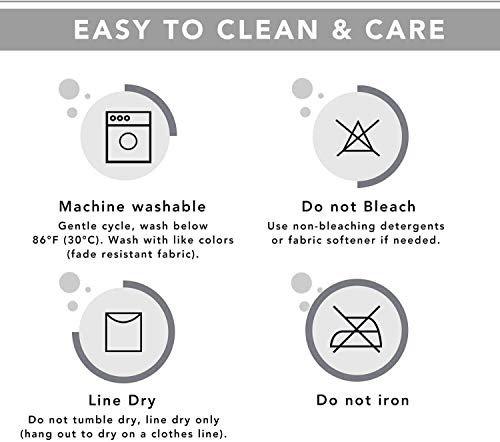 EASY TO CLEAN & CARE

Machine washable
Gentle cycle, wash below 86°F (30°C). Wash with like colors (fade resistant fabric).

Do not Bleach
Use non-bleaching detergents or fabric softener if needed.

Line Dry
Do not tumble dry, line dry only (hang out to dry on a clothes line).

Do not iron