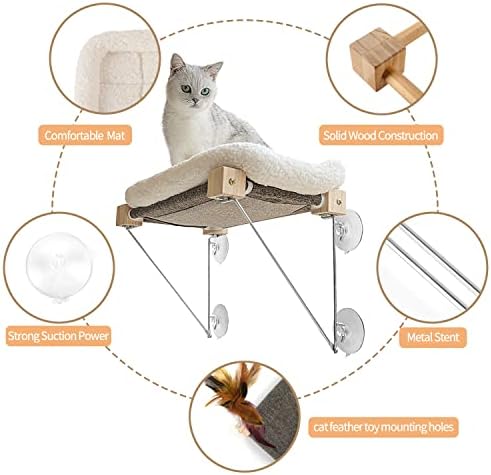 Comfortable Mat

Solid Wood Construction

Strong Suction Power

Metal Stent

cat feather toy mounting holes