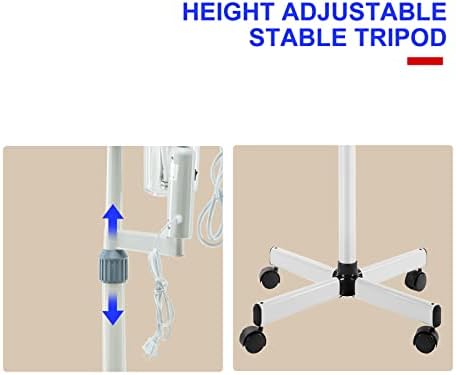 HEIGHT ADJUSTABLE
STABLE TRIPOD