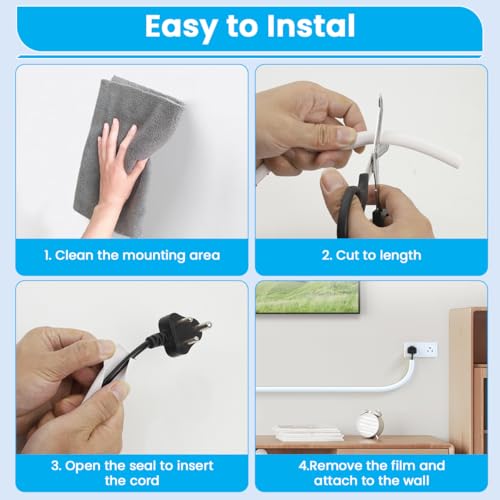 Easy to Instal

1. Clean the mounting area

2. Cut to length

3. Open the seal to insert the cord

4.Remove the film and attach to the wall