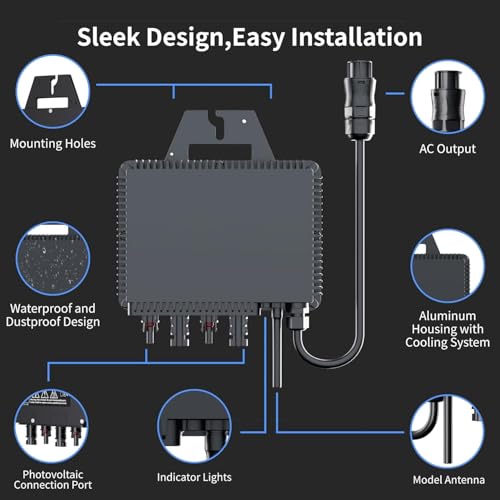 Sleek Design,Easy Installation

Mounting Holes

AC Output

Waterproof and Dustproof Design

Aluminum Housing with Cooling System

Photovoltaic Connection Port

Indicator Lights

Model Antenna