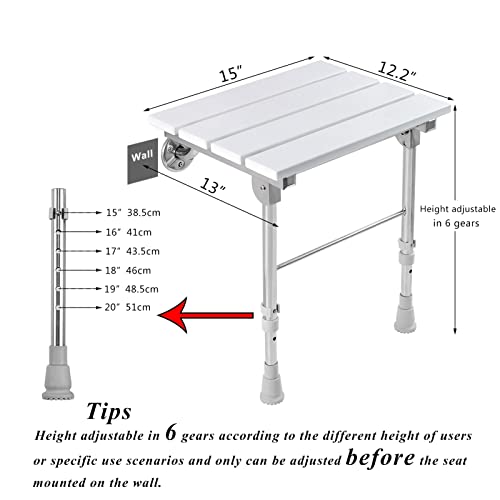 15"

12.2"

Wall

13"

Height adjustable in 6 gears

15" 38.5cm
16" 41cm
17" 43.5cm
18" 46cm
19" 48.5cm
20" 51cm

Tips

Height adjustable in 6 gears according to the different height of users or specific use scenarios and only can be adjusted before the seat mounted on the wall.