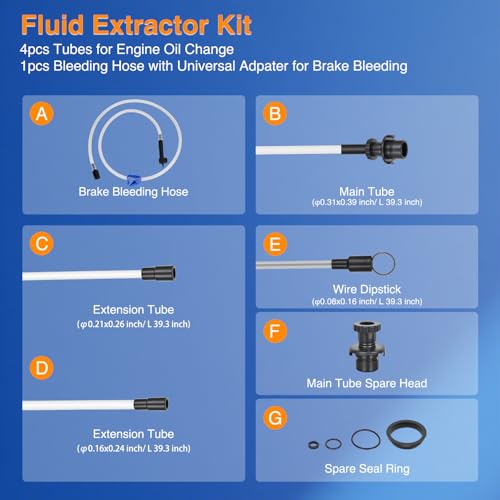 Fluid Extractor Kit
4pcs Tubes for Engine Oil Change
1pcs Bleeding Hose with Universal Adpater for Brake Bleeding

A
Brake Bleeding Hose

B
Main Tube
(φ0.31x0.39 inch/ L 39.3 inch)

C
Extension Tube
(φ0.21x0.26 inch/ L 39.3 inch)

D
Extension Tube
(φ0.16x0.24 inch/ L 39.3 inch)

E
Wire Dipstick
(φ0.08x0.16 inch/ L 39.3 inch)

F
Main Tube Spare Head

G
Spare Seal Ring