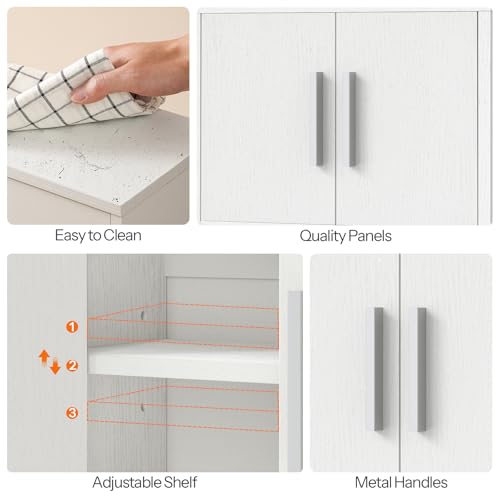 Easy to Clean

Quality Panels

1

2

3

Adjustable Shelf

Metal Handles