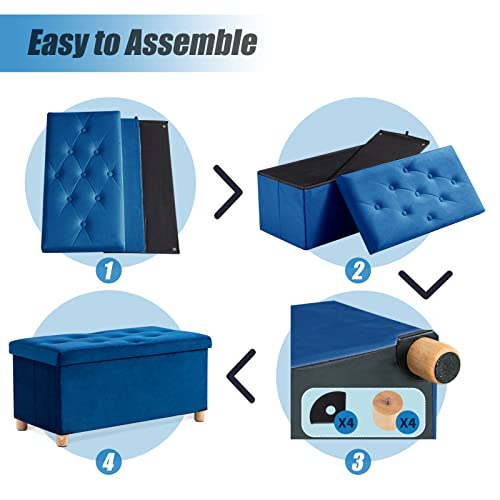 Easy to Assemble

1

2

X4

X4

3

4