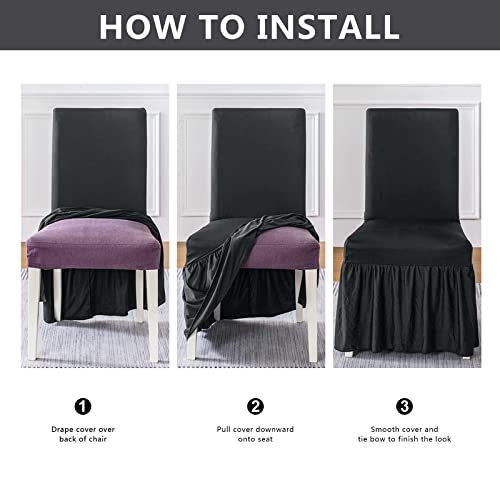 HOW TO INSTALL

1
Drape cover over back of chair

2
Pull cover downward onto seat

3
Smooth cover and tie bow to finish the look