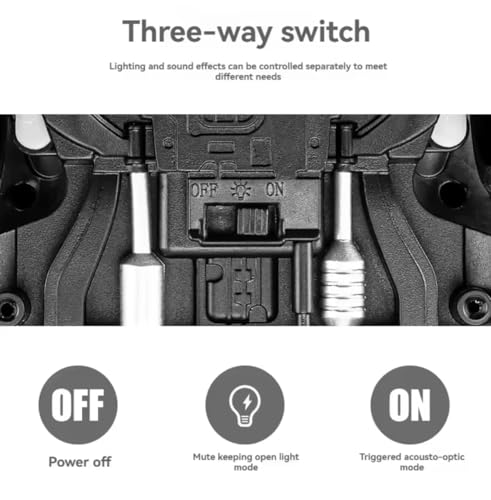 Three-way switch

Lighting and sound effects can be controlled separately to meet different needs

OFF ON

OFF

Power off

Mute keeping open light mode

ON

Triggered acousto-optic mode