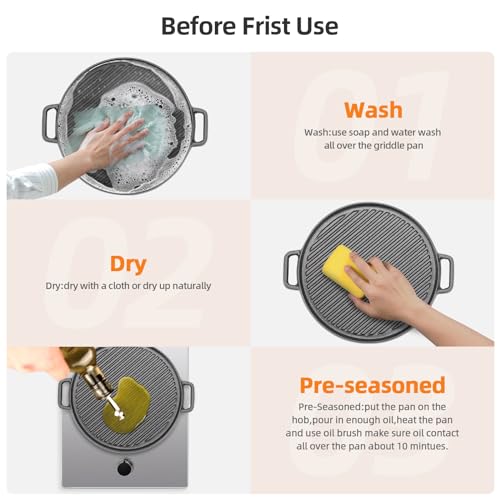 Before Frist Use

01

Wash

Wash:use soap and water wash all over the griddle pan

02

Dry

Dry:dry with a cloth or dry up naturally

03

Pre-seasoned

Pre-Seasoned:put the pan on the hob,pour in enough oil,heat the pan and use oil brush make sure oil contact all over the pan about 10 mintues.