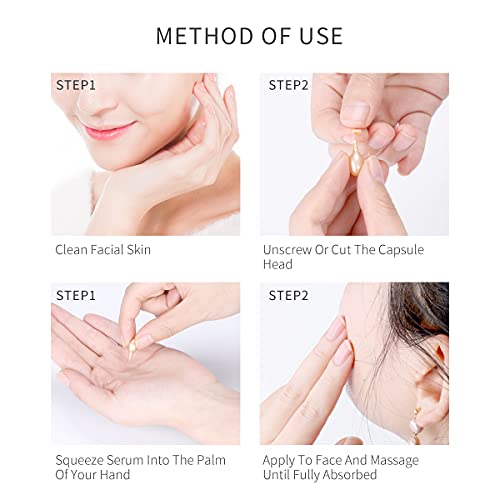 METHOD OF USE

STEP1

Clean Facial Skin

STEP2

Unscrew Or Cut The Capsule Head

STEP1

Squeeze Serum Into The Palm Of Your Hand

STEP2

Apply To Face And Massage Until Fully Absorbed