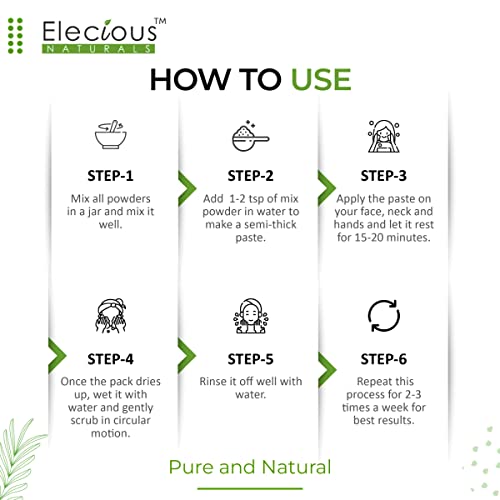 Elecious™
NATURALS

HOW TO USE

STEP-1
Mix all powders in a jar and mix it well.

STEP-2
Add 1-2 tsp of mix powder in water to make a semi-thick paste.

STEP-3
Apply the paste on your face, neck and hands and let it rest for 15-20 minutes.

STEP-4
Once the pack dries up, wet it with water and gently scrub in circular motion.

STEP-5
Rinse it off well with water.

STEP-6
Repeat this process for 2-3 times a week for best results.

Pure and Natural