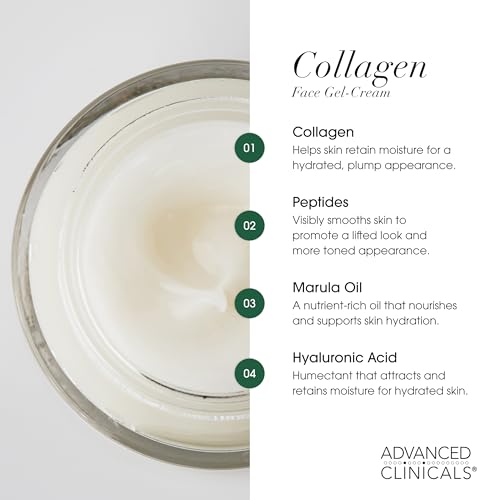 Collagen
Face Gel-Cream

01
Collagen
Helps skin retain moisture for a hydrated, plump appearance.

02
Peptides
Visibly smooths skin to promote a lifted look and more toned appearance.

03
Marula Oil
A nutrient-rich oil that nourishes and supports skin hydration.

04
Hyaluronic Acid
Humectant that attracts and retains moisture for hydrated skin.

ADVANCED
CLINICALS®