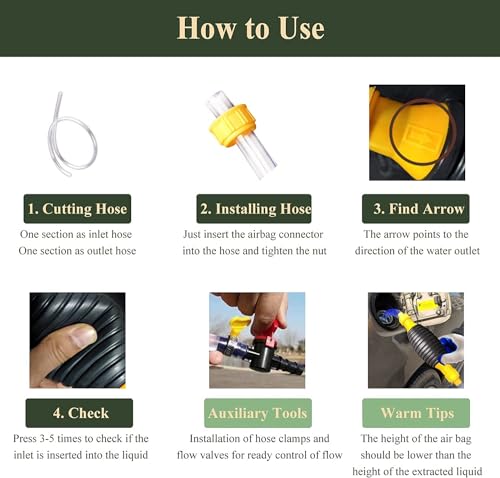 How to Use

1. Cutting Hose

One section as inlet hose
One section as outlet hose

2. Installing Hose

Just insert the airbag connector into the hose and tighten the nut

3. Find Arrow

The arrow points to the direction of the water outlet

4. Check

Press 3-5 times to check if the inlet is inserted into the liquid

Auxiliary Tools

Installation of hose clamps and flow valves for ready control of flow

Warm Tips

The height of the air bag should be lower than the height of the extracted liquid