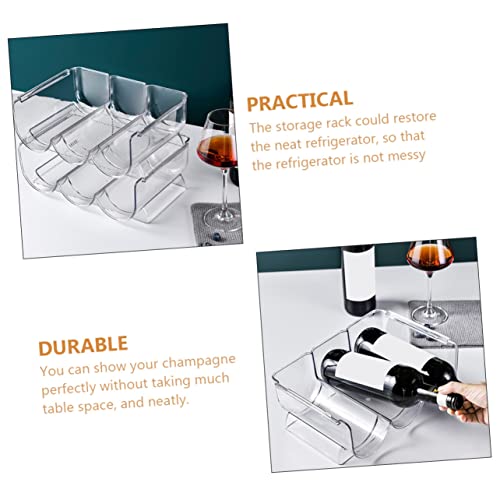 PRACTICAL
The storage rack could restore the neat refrigerator, so that the refrigerator is not messy

DURABLE
You can show your champagne perfectly without taking much table space, and neatly.