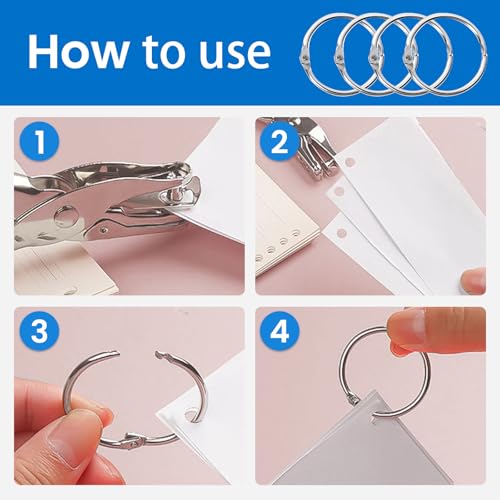 How to use

1

2

3

4