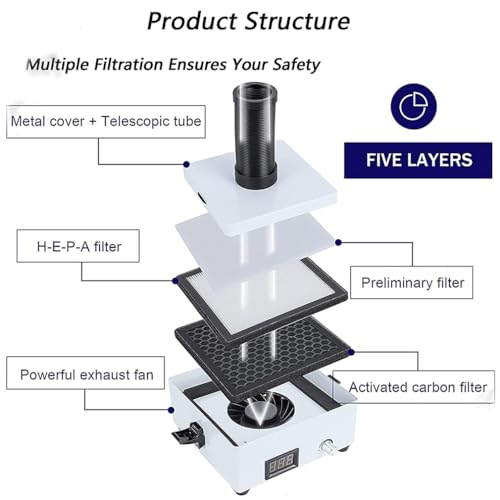 Product Structure

Multiple Filtration Ensures Your Safety

Metal cover + Telescopic tube

FIVE LAYERS

H-E-P-A filter

Preliminary filter

Powerful exhaust fan

Activated carbon filter