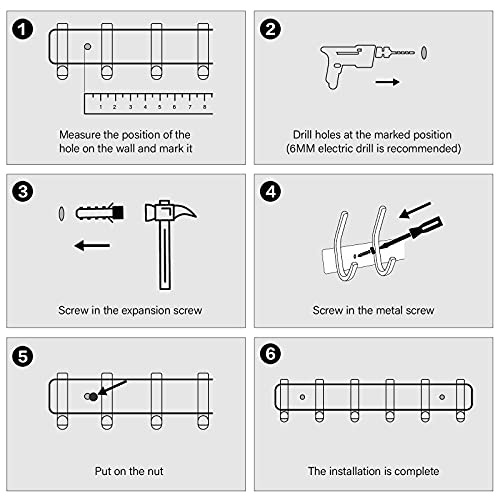 1

1 2 3 4 5 6 7 8

Measure the position of the hole on the wall and mark it

2

Drill holes at the marked position (6MM electric drill is recommended)

3

Screw in the expansion screw

4

Screw in the metal screw

5

Put on the nut

6

The installation is complete