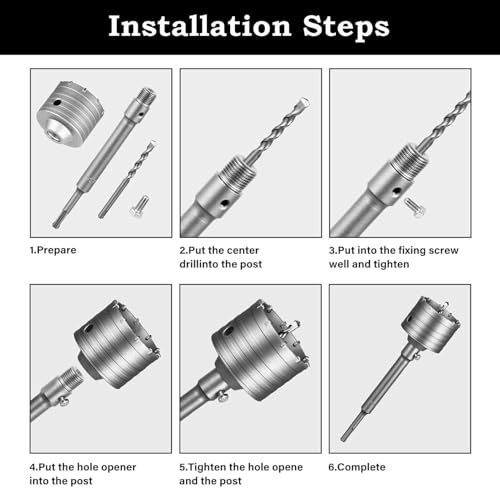 Installation Steps

1.Prepare

2.Put the center drillinto the post

3.Put into the fixing screw well and tighten

4.Put the hole opener into the post

5.Tighten the hole opene and the post

6.Complete