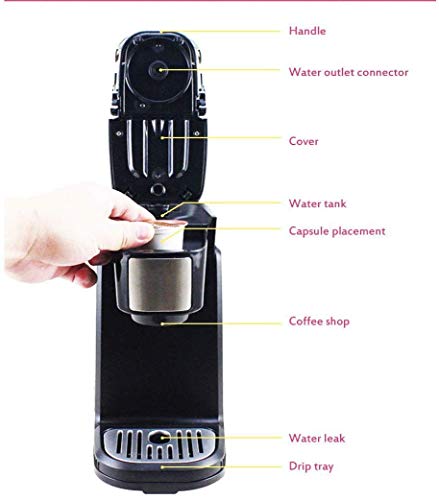 Handle

Water outlet connector

Cover

Water tank

Capsule placement

Coffee shop

Water leak

Drip tray