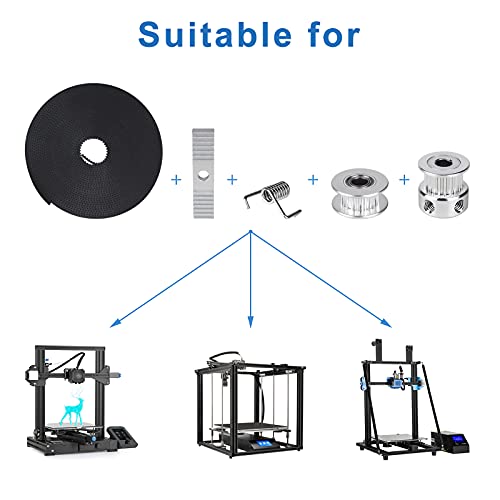 Suitable for

+ + + +