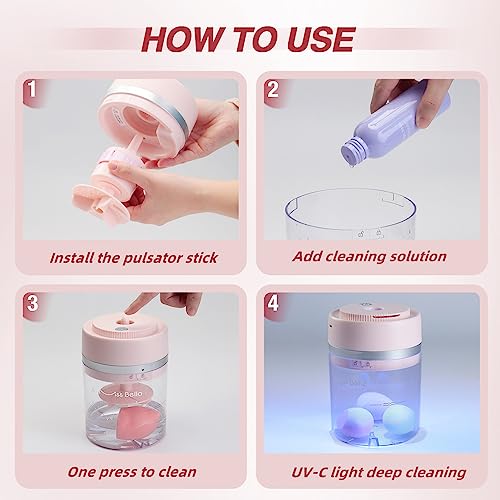 HOW TO USE

1

Install the pulsator stick

2

Add cleaning solution

3

ss Bello

One press to clean

4

UV-C light deep cleaning